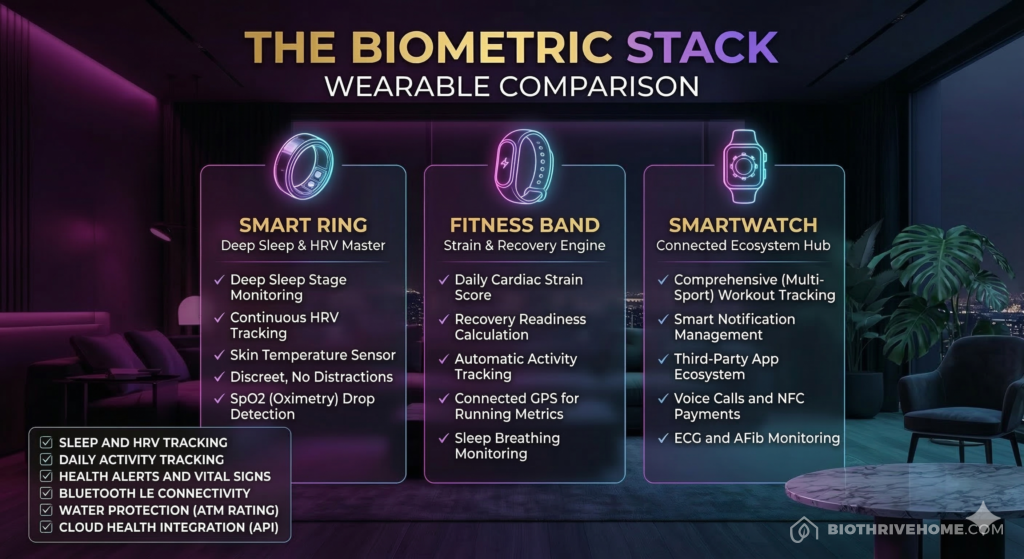 THE BIOMETRIC STACK
WEARABLE COMPARISON

SMART RING
Deep Sleep & HRV Master

✓ Deep Sleep Stage Monitoring
✓ Continuous HRV Tracking
✓ Skin Temperature Sensor
✓ Discreet, No Distractions
✓ SpO2 (Oximetry) Drop Detection

FITNESS BAND
Strain & Recovery Engine

✓ Daily Cardiac Strain Score
✓ Recovery Readiness Calculation
✓ Automatic Activity Tracking
✓ Connected GPS for Running Metrics
✓ Sleep Breathing Monitoring

SMARTWATCH
Connected Ecosystem Hub

✓ Comprehensive (Multi-Sport) Workout Tracking
✓ Smart Notification Management
✓ Third-Party App Ecosystem
✓ Voice Calls and NFC Payments
✓ ECG and AFib Monitoring

☑ SLEEP AND HRV TRACKING
☑ DAILY ACTIVITY TRACKING
☑ HEALTH ALERTS AND VITAL SIGNS
☑ BLUETOOTH LE CONNECTIVITY
☑ WATER PROTECTION (ATM RATING)
☑ CLOUD HEALTH INTEGRATION (API)

BIOTHRIVEHOME.COM